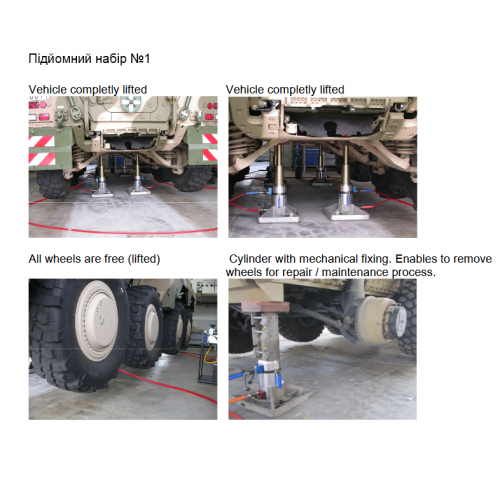 Підйомний набір №1

Vehicle completly lifted

Vehicle completly lifted

All wheels are free (lifted)

Cylinder with mechanical fixing. Enables to remove wheels for repair / maintenance process.